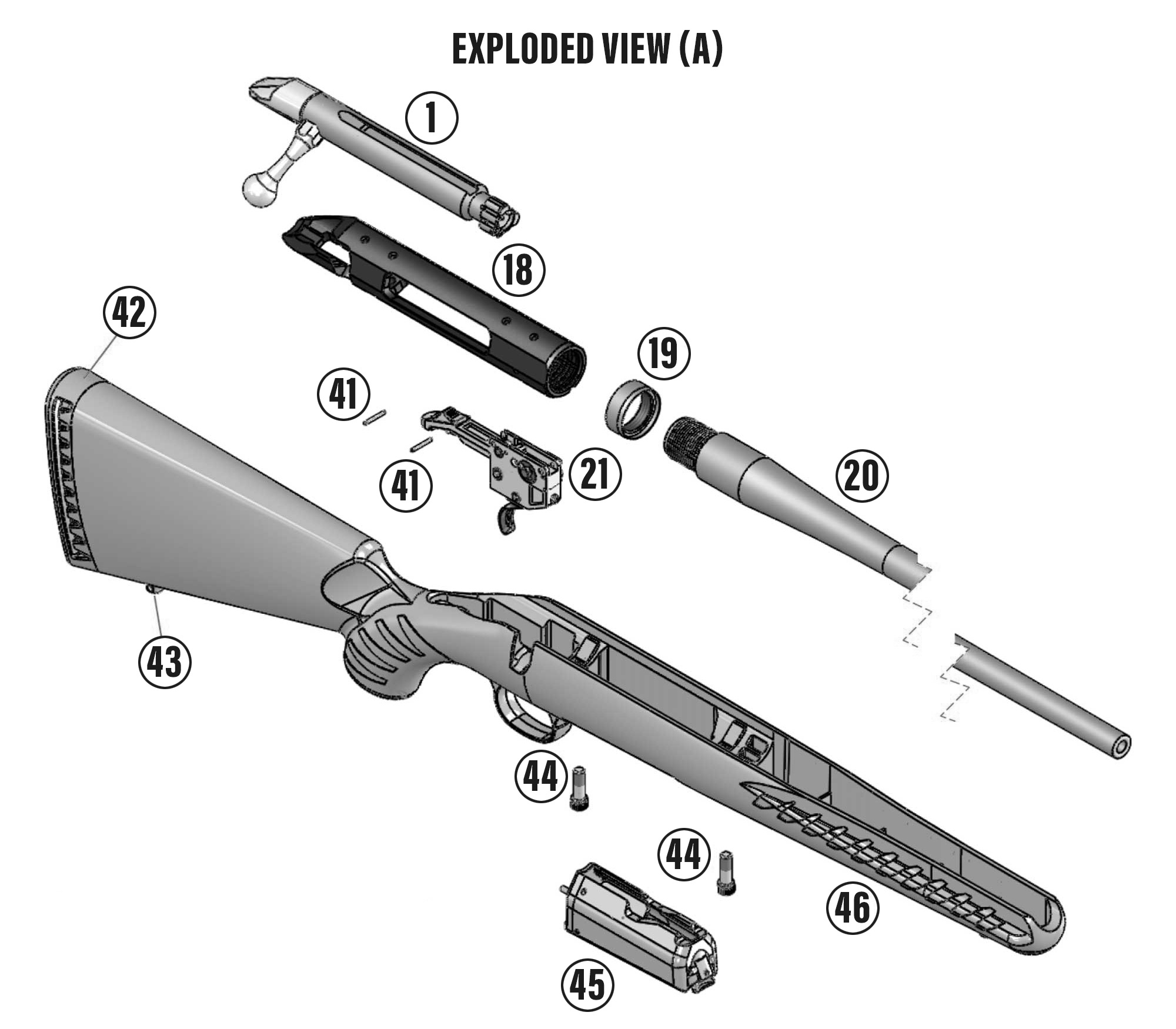 EXPLODED VIEW (A)

1

18

42

19

41

41

21

20

43

44

44

46

45